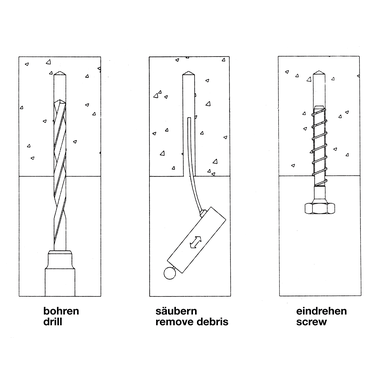 bohren
drill

säubern
remove debris

eindrehen
screw